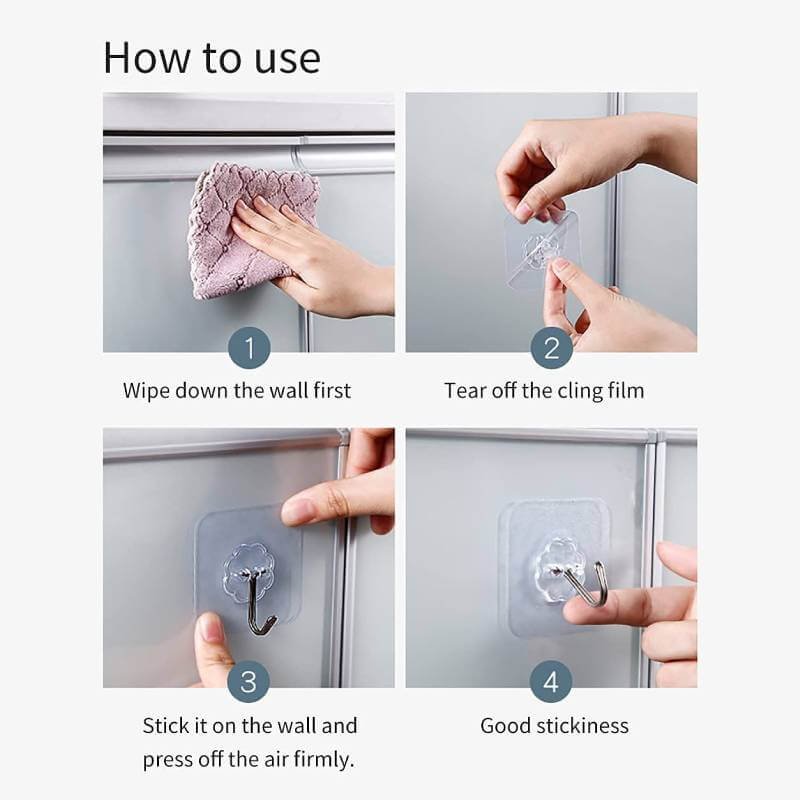 How to use

1

Wipe down the wall first

2

Tear off the cling film

3

Stick it on the wall and press off the air firmly.

4

Good stickiness