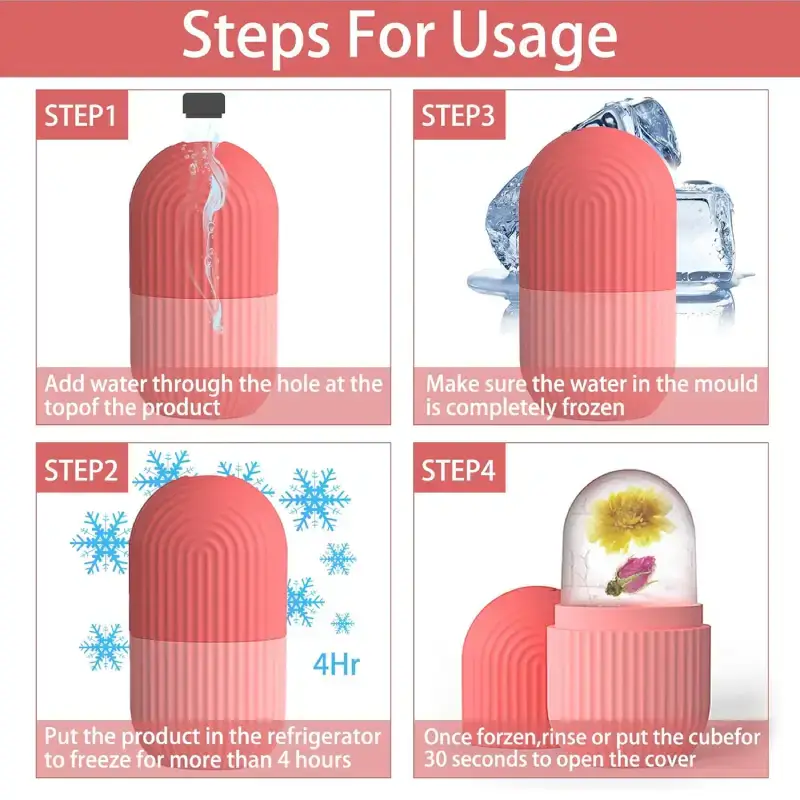 Steps For Usage

STEP1

Add water through the hole at the topof the product

STEP3

Make sure the water in the mould is completely frozen

STEP2

4Hr

Put the product in the refrigerator to freeze for more than 4 hours

STEP4

Once forzen,rinse or put the cubefor 30 seconds to open the cover