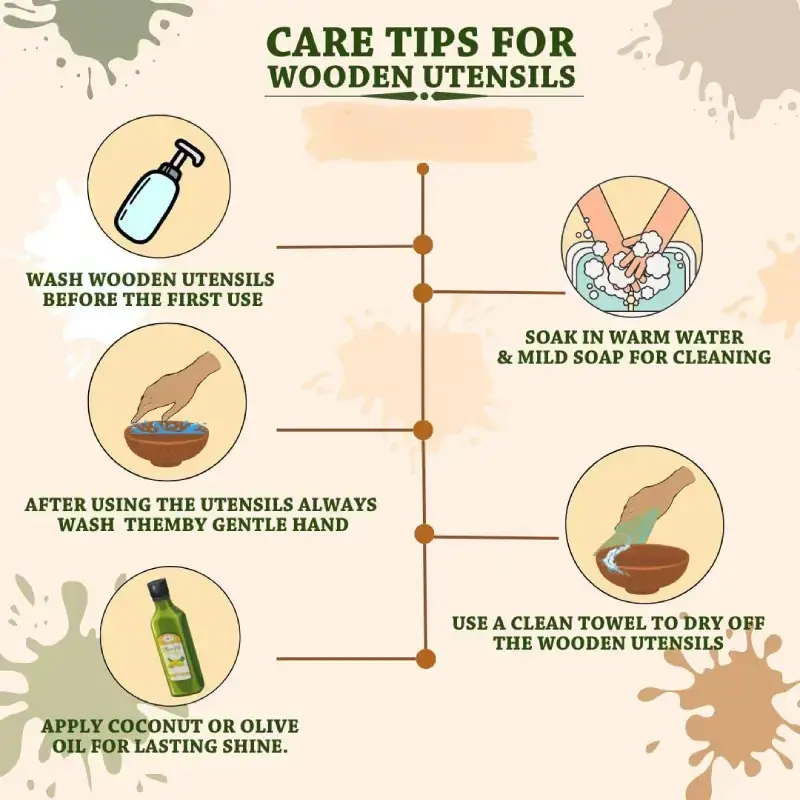 CARE TIPS FOR
WOODEN UTENSILS

WASH WOODEN UTENSILS BEFORE THE FIRST USE

SOAK IN WARM WATER & MILD SOAP FOR CLEANING

AFTER USING THE UTENSILS ALWAYS WASH THEMBY GENTLE HAND

USE A CLEAN TOWEL TO DRY OFF THE WOODEN UTENSILS

APPLY COCONUT OR OLIVE OIL FOR LASTING SHINE.