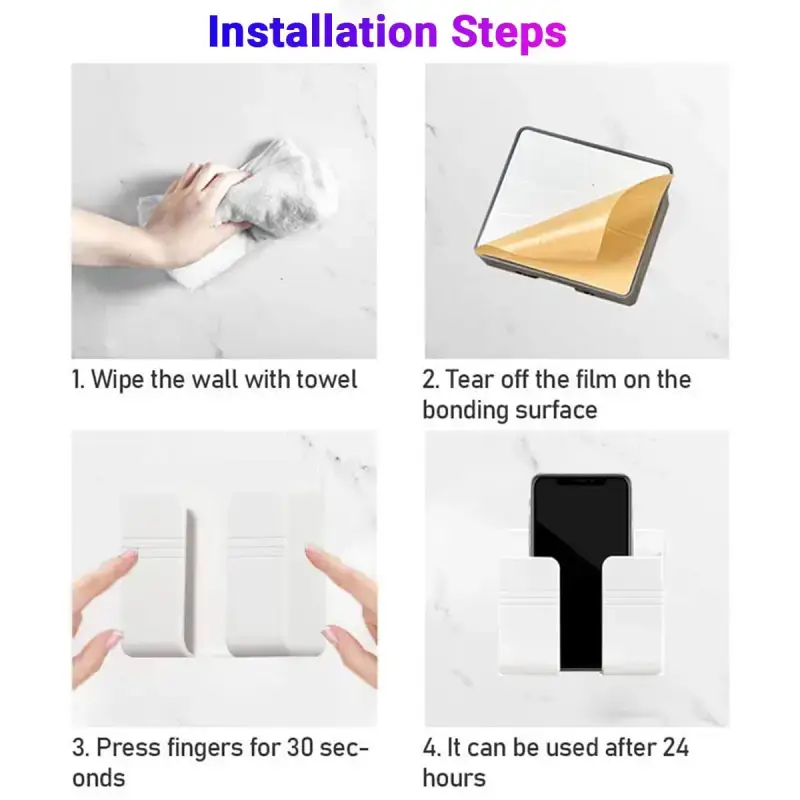 Installation Steps

1. Wipe the wall with towel

2. Tear off the film on the bonding surface

3. Press fingers for 30 seconds

4. It can be used after 24 hours