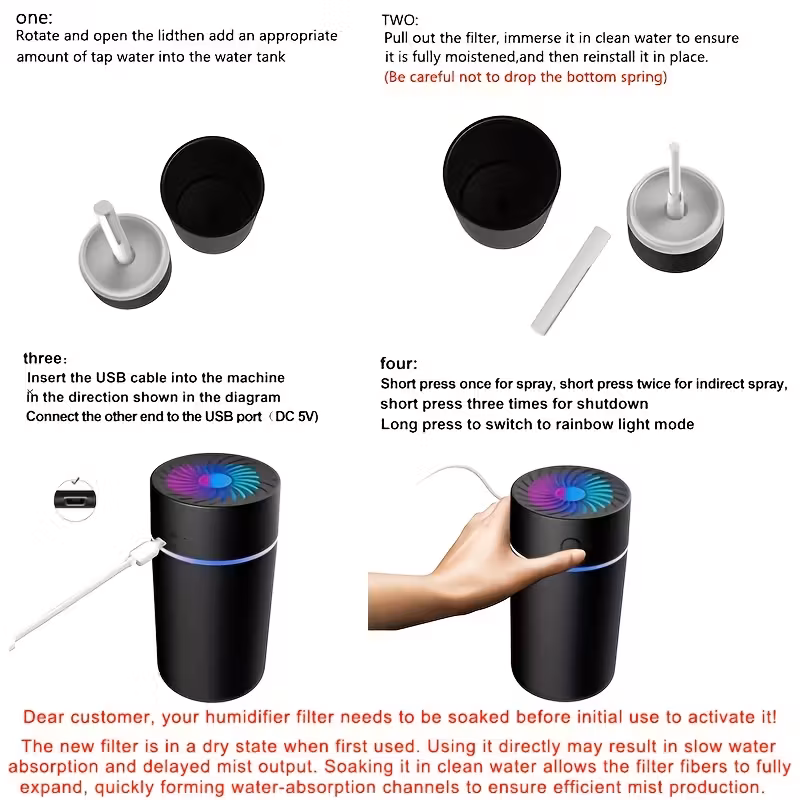 one:
Rotate and open the lidthen add an appropriate amount of tap water into the water tank

TWO:
Pull out the filter, immerse it in clean water to ensure it is fully moistened,and then reinstall it in place.
(Be careful not to drop the bottom spring)

three:
Insert the USB cable into the machine
In the direction shown in the diagram
Connect the other end to the USB port（DC 5V)

four:
Short press once for spray, short press twice for indirect spray, short press three times for shutdown
Long press to switch to rainbow light mode

Dear customer, your humidifier filter needs to be soaked before initial use to activate it!

The new filter is in a dry state when first used. Using it directly may result in slow water absorption and delayed mist output. Soaking it in clean water allows the filter fibers to fully expand, quickly forming water-absorption channels to ensure efficient mist production.