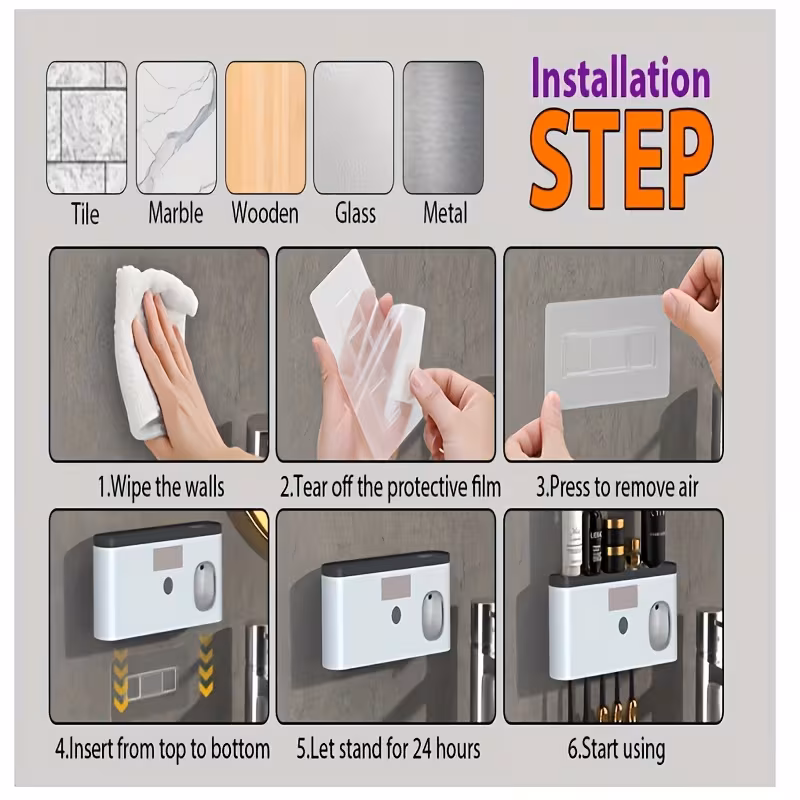 Tile Marble Wooden Glass Metal

Installation
STEP

1.Wipe the walls
2.Tear off the protective film
3.Press to remove air
4.Insert from top to bottom
5.Let stand for 24 hours
6.Start using